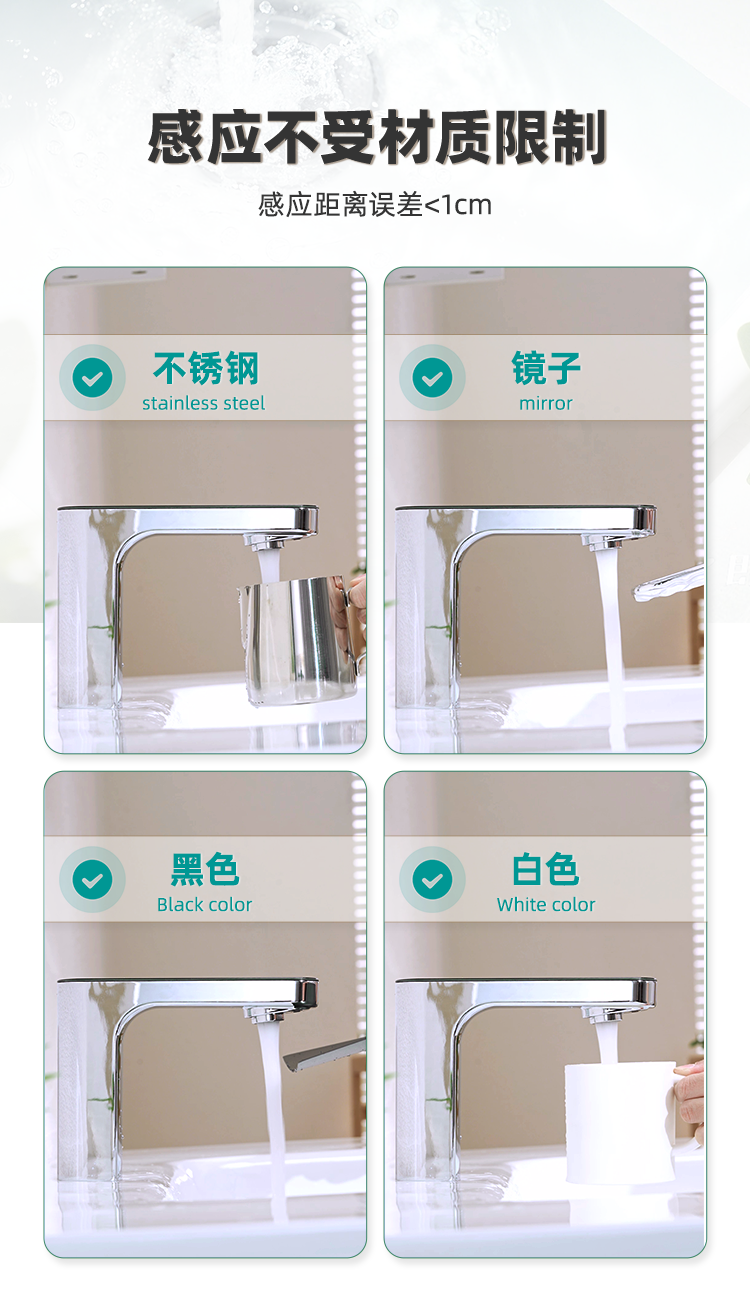 感应不受材质限制

感应距离误差<1cm

不锈钢
stainless steel

镜子
mirror

黑色
Black color

白色
White color