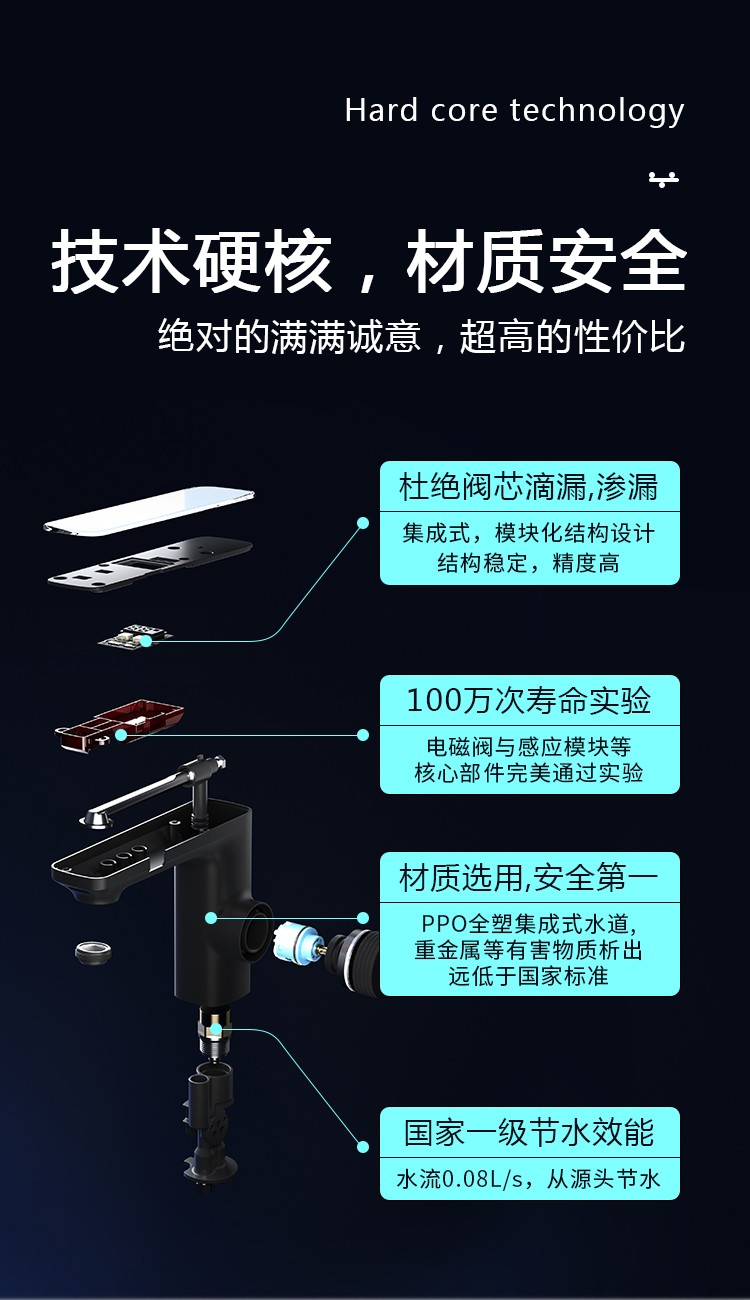 Hard core technology

技术硬核，材质安全

绝对的满满诚意，超高的性价比

杜绝阀芯滴漏,渗漏

集成式，模块化结构设计
结构稳定，精度高

100万次寿命实验

电磁阀与感应模块等
核心部件完美通过实验

材质选用,安全第一

PPO全塑集成式水道,
重金属等有害物质析出
远低于国家标准

国家一级节水效能

水流0.08L/s，从源头节水